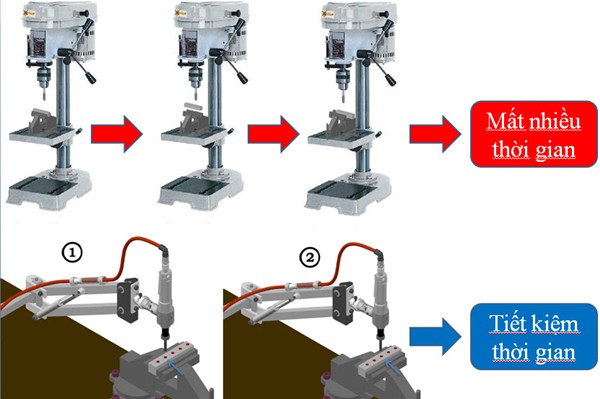 Mất nhiều thời gian

①

②

Tiết kiệm thời gian